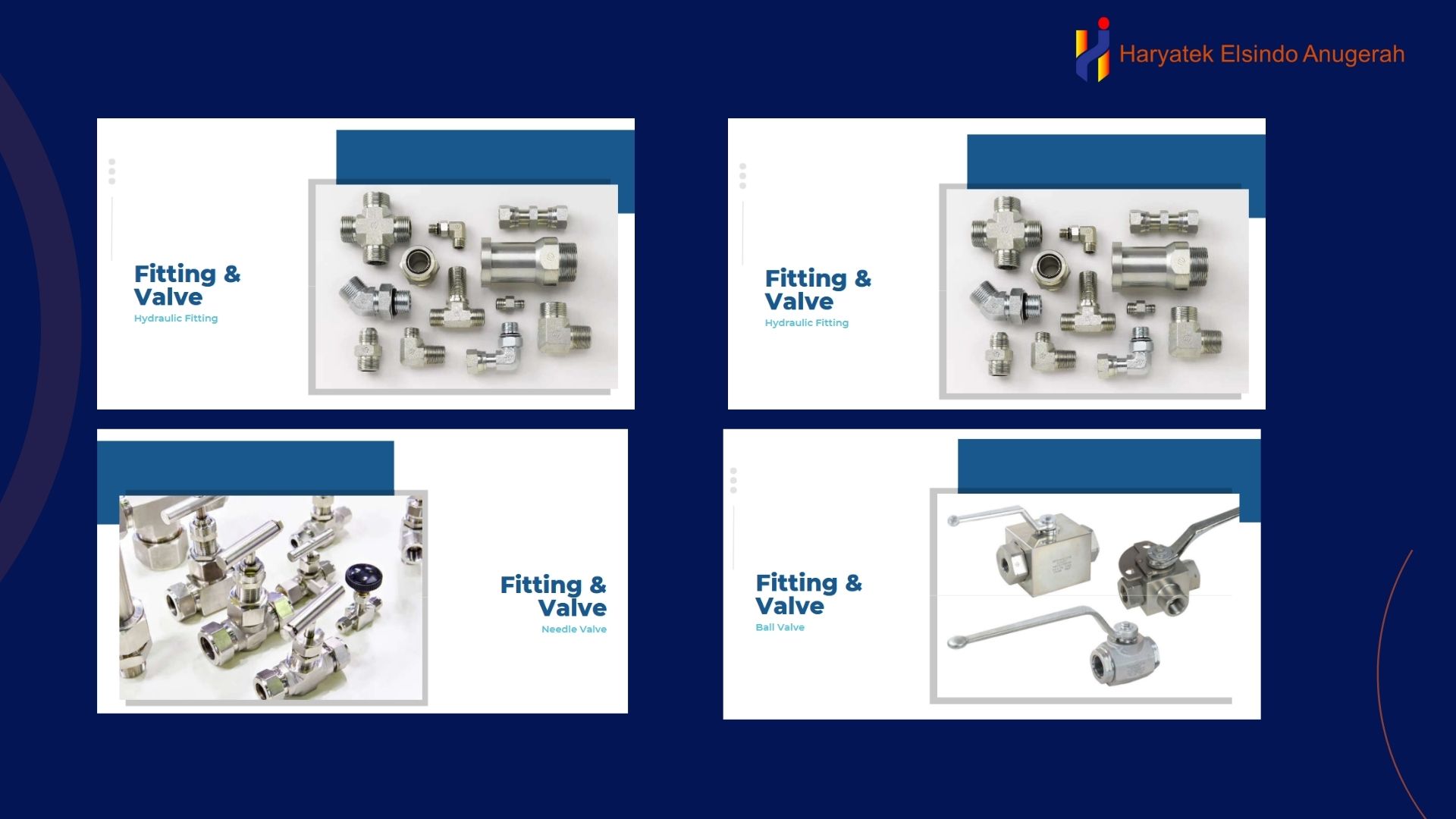 Haryatek Elsindo Anugerah

Fitting & Valve
Hydraulic Fitting

Fitting & Valve
Hydraulic Fitting

Fitting & Valve
Needle Valve

Fitting & Valve
Ball Valve